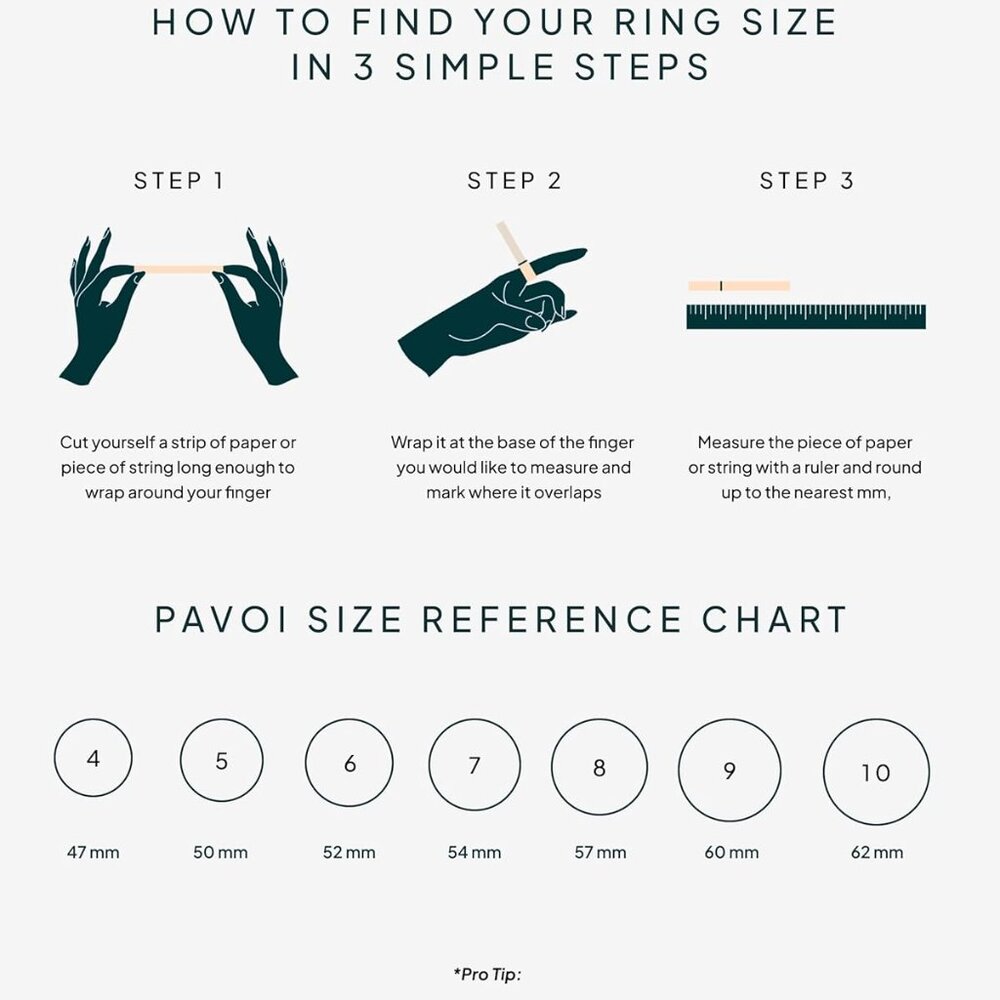 HOW TO FIND YOUR RING SIZE IN 3 SIMPLE STEPS

STEP 1

Cut yourself a strip of paper or piece of string long enough to wrap around your finger

STEP 2

Wrap it at the base of the finger you would like to measure and mark where it overlaps

STEP 3

Measure the piece of paper or string with a ruler and round up to the nearest mm,

PAVOI SIZE REFERENCE CHART

4
47 mm

5
50 mm

6
52 mm

7
54 mm

8
57 mm

9
60 mm

10
62 mm

*Pro Tip: